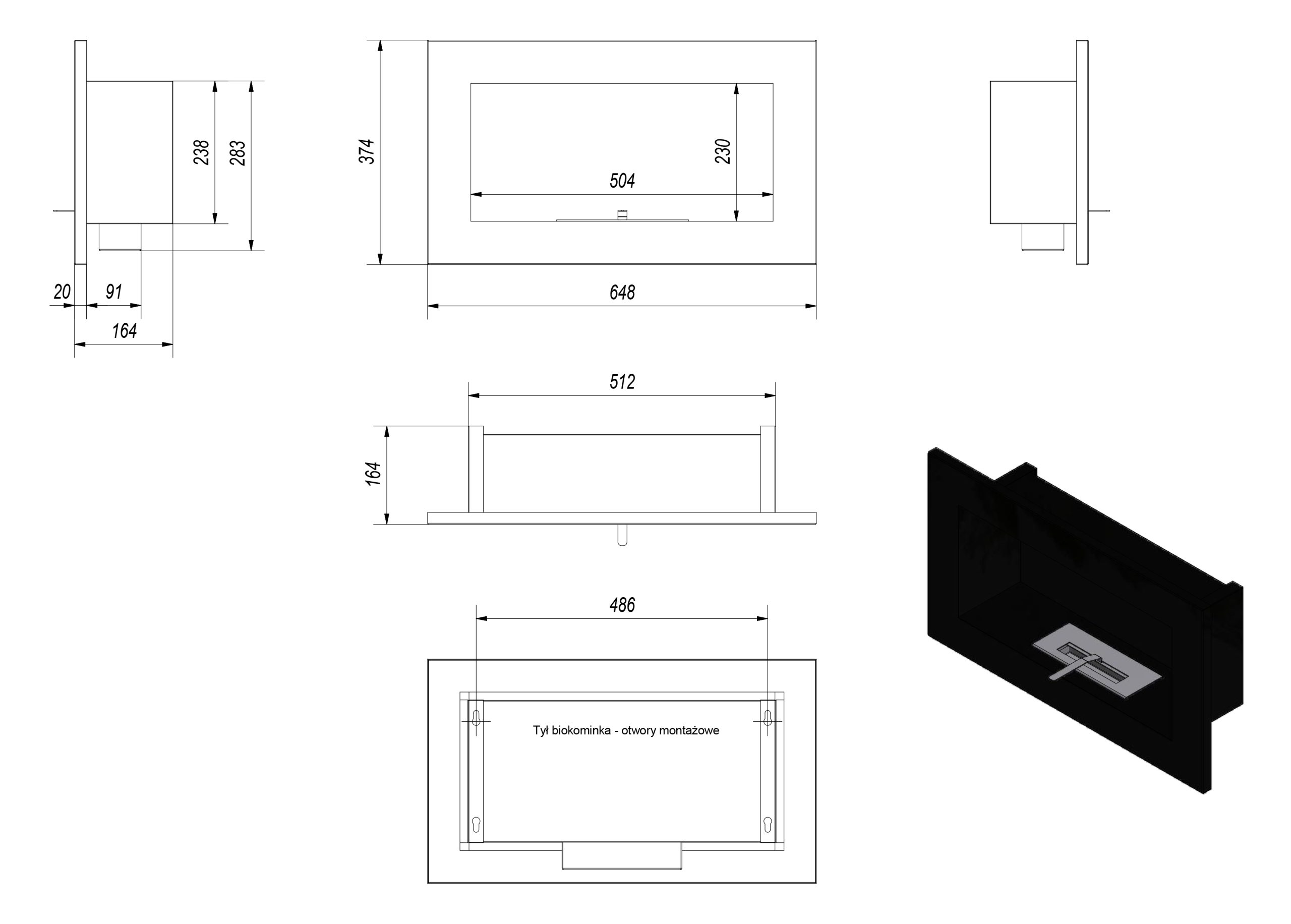 238
283
20
91
164
374
230
504
648
512
164
486
Tył biokominka - otwory montażowe