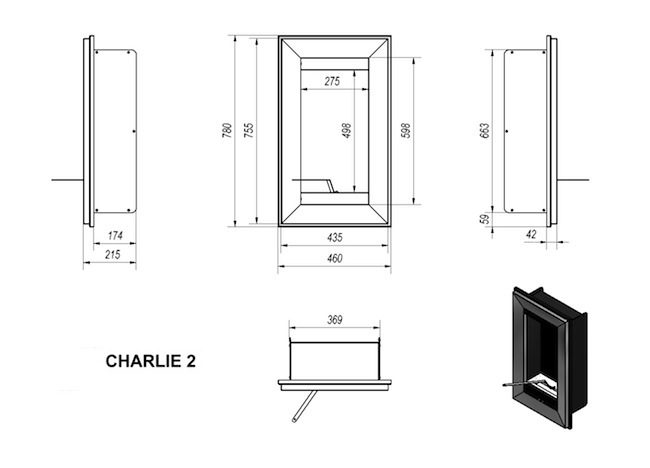 174
215
780
755
275
498
598
435
460
663
59
42
369
CHARLIE 2